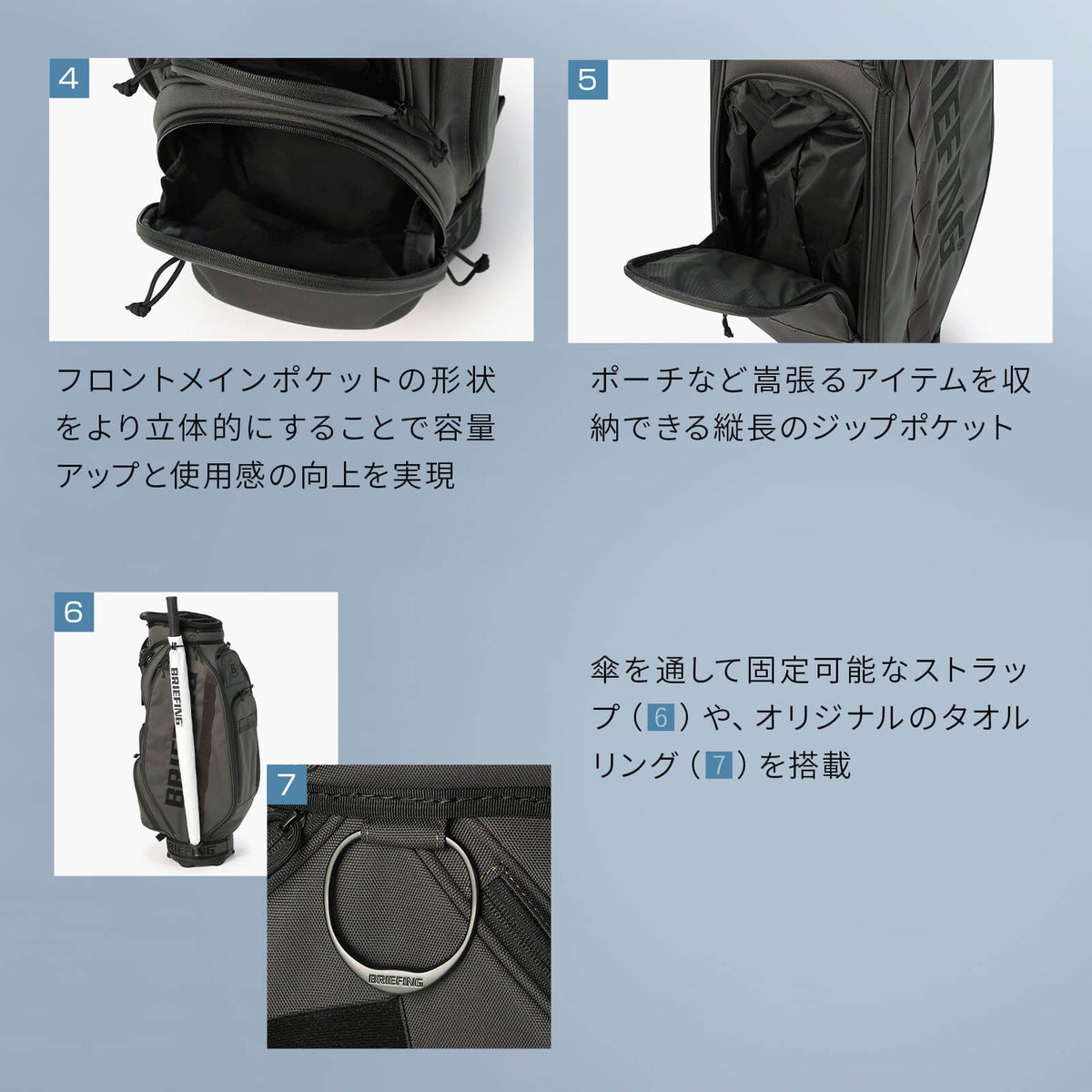 4

フロントメインポケットの形状をより立体的にすることで容量アップと使用感の向上を実現

5

BRIEFING

ポーチなど嵩張るアイテムを収納できる縦長のジップポケット

6

BRIEFING

BRIEFING

BRIEFING

7

BRIEFING

傘を通して固定可能なストラップ（6）や、オリジナルのタオルリング（7）を搭載